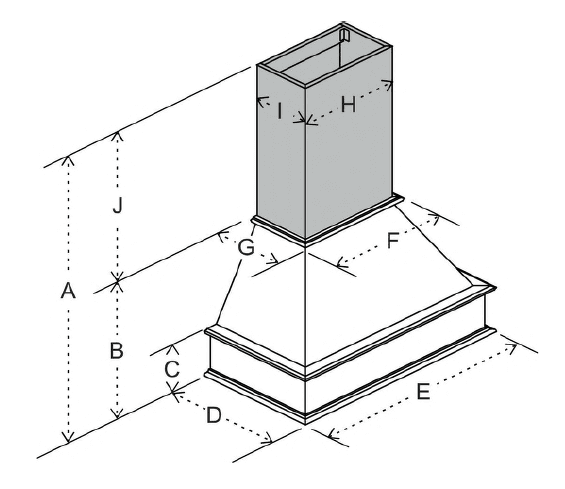 I
H
J
G
F
A
B
C
D
E