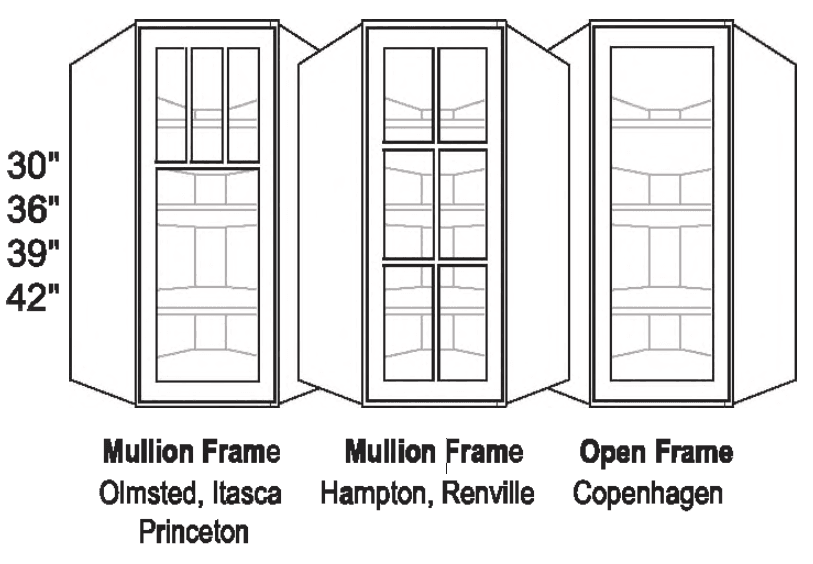 30"
36"
39"
42"

Mullion Frame
Olmsted, Itasca
Princeton

Mullion Frame
Hampton, Renville

Open Frame
Copenhagen