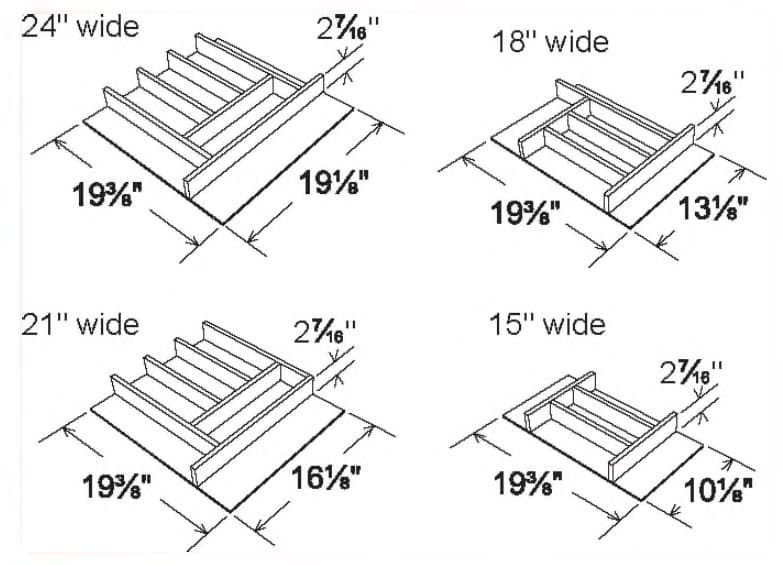 24" wide

$2\frac{7}{16}$"

$19\frac{3}{8}$"

$19\frac{1}{8}$"

18" wide

$2\frac{7}{16}$"

$19\frac{3}{8}$"

$13\frac{1}{8}$"

21" wide

$2\frac{7}{16}$"

$19\frac{3}{8}$"

$16\frac{1}{8}$"

15" wide

$2\frac{7}{16}$"

$19\frac{3}{8}$"

$10\frac{1}{8}$"